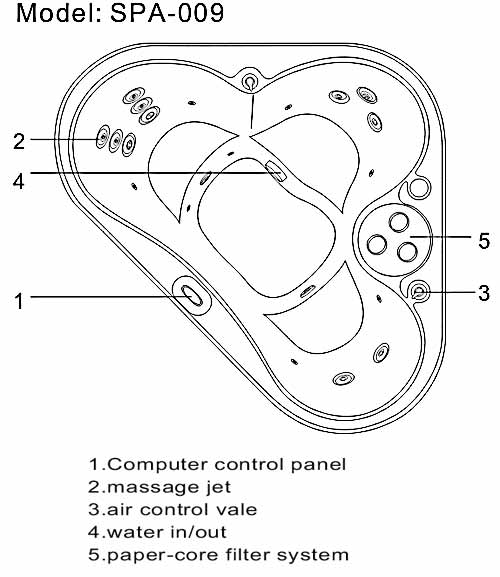 Model: SPA-009

2

4

5

1

3

1.Computer control panel
2.massage jet
3.air control vale
4.water in/out
5.paper-core filter system